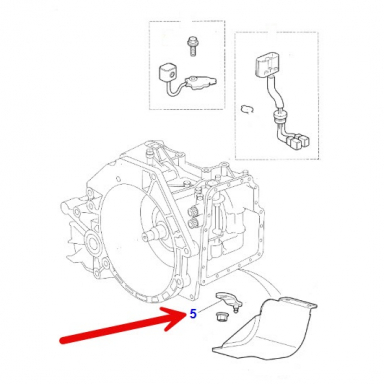 5